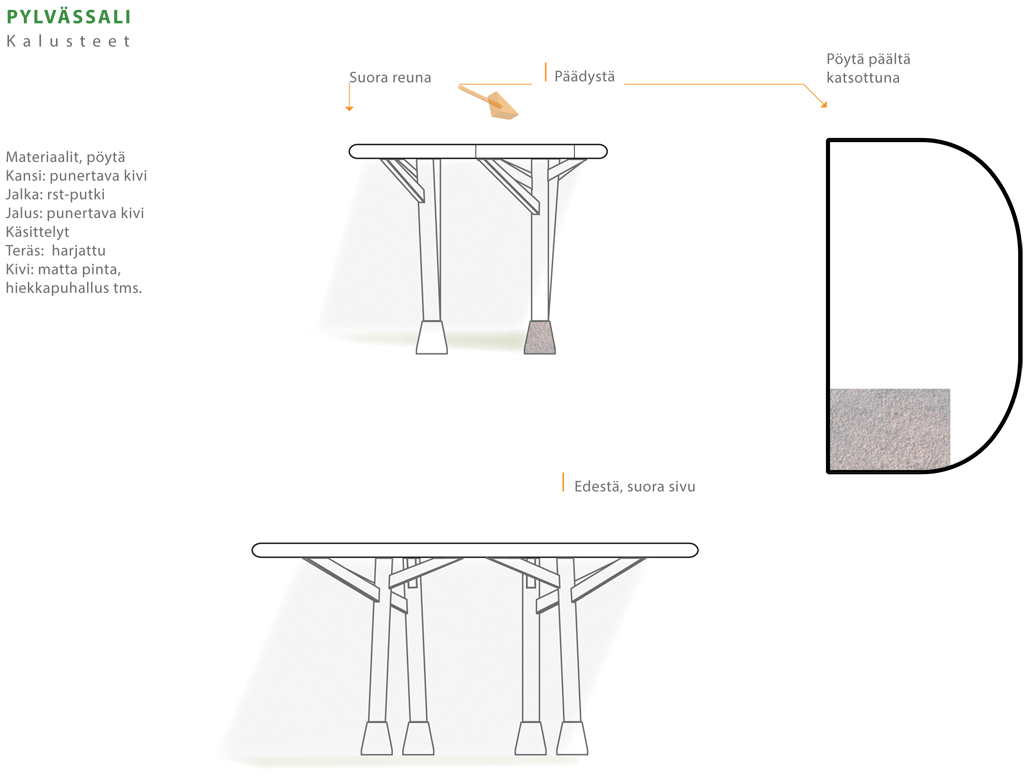 PYLVÄSSALI
Kalusteet

Suora reuna

Päädystä

Pöytä päältä katsottuna

Materiaalit, pöytä
Kansi: punertava kivi
Jalka: rst-putki
Jalus: punertava kivi
Käsittelyt
Teräs: harjattu
Kivi: matta pinta, hiekkapuhallus tms.

Edestä, suora sivu